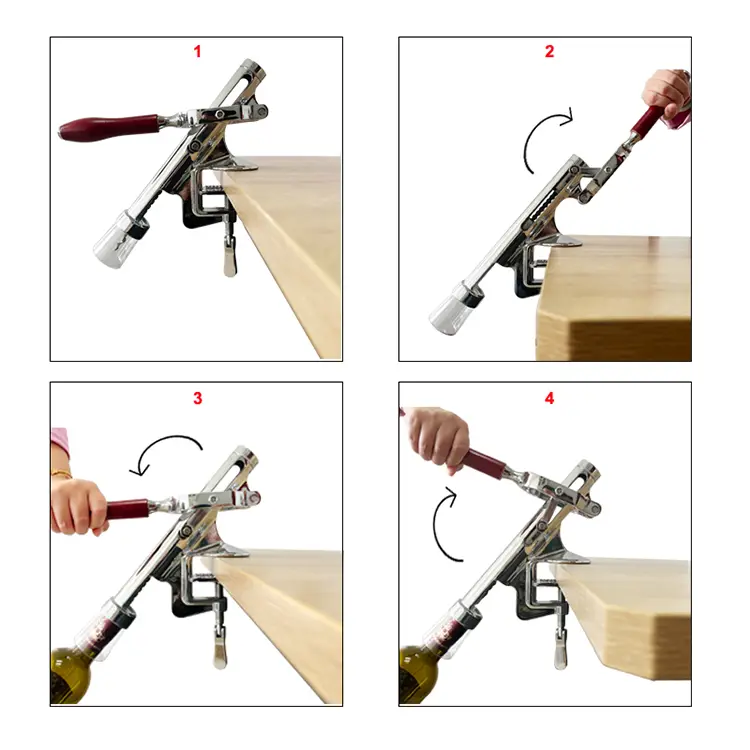 1

2

3

4